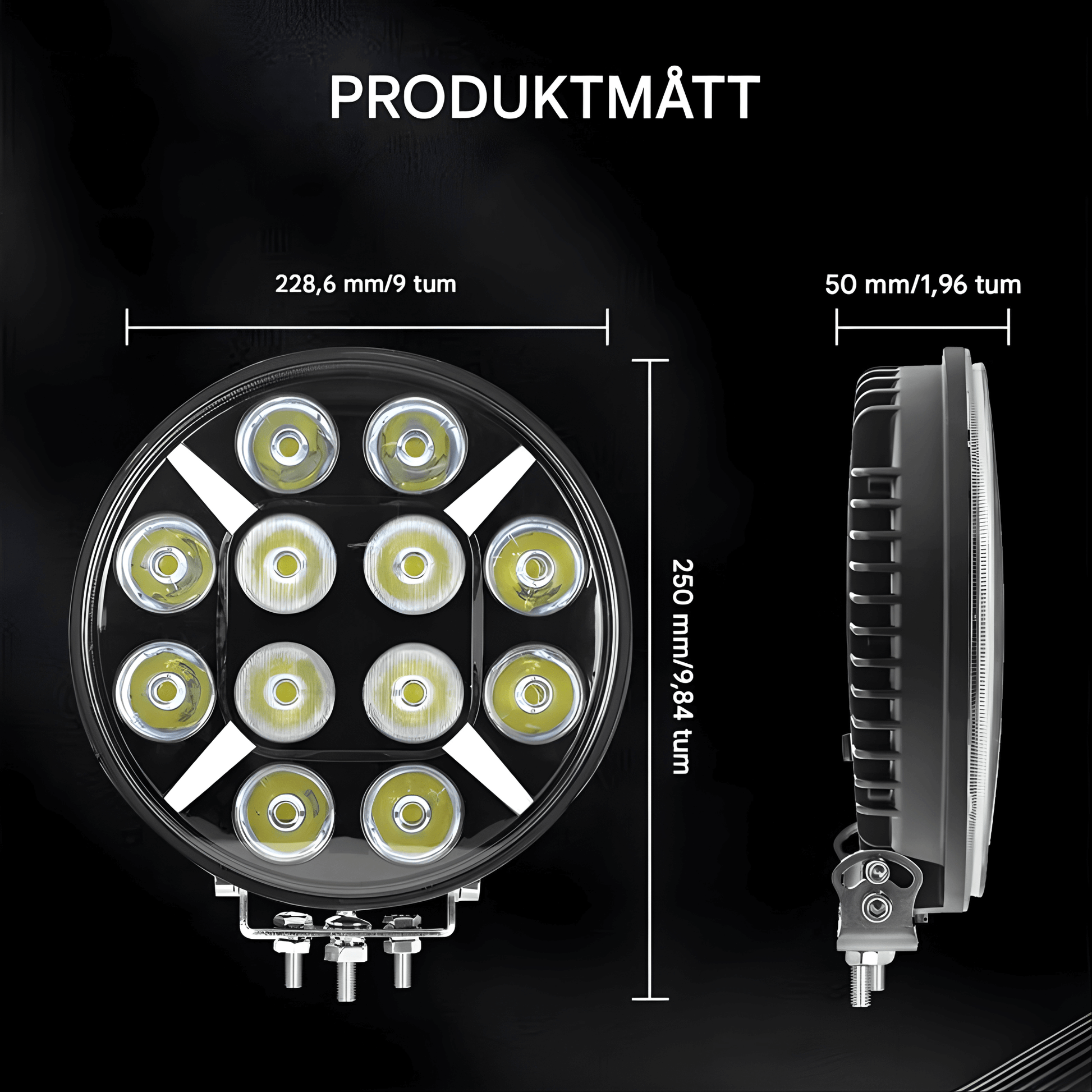 PRODUKTMÅTT

228,6 mm/9 tum

50 mm/1,96 tum

250 mm/9,84 tum