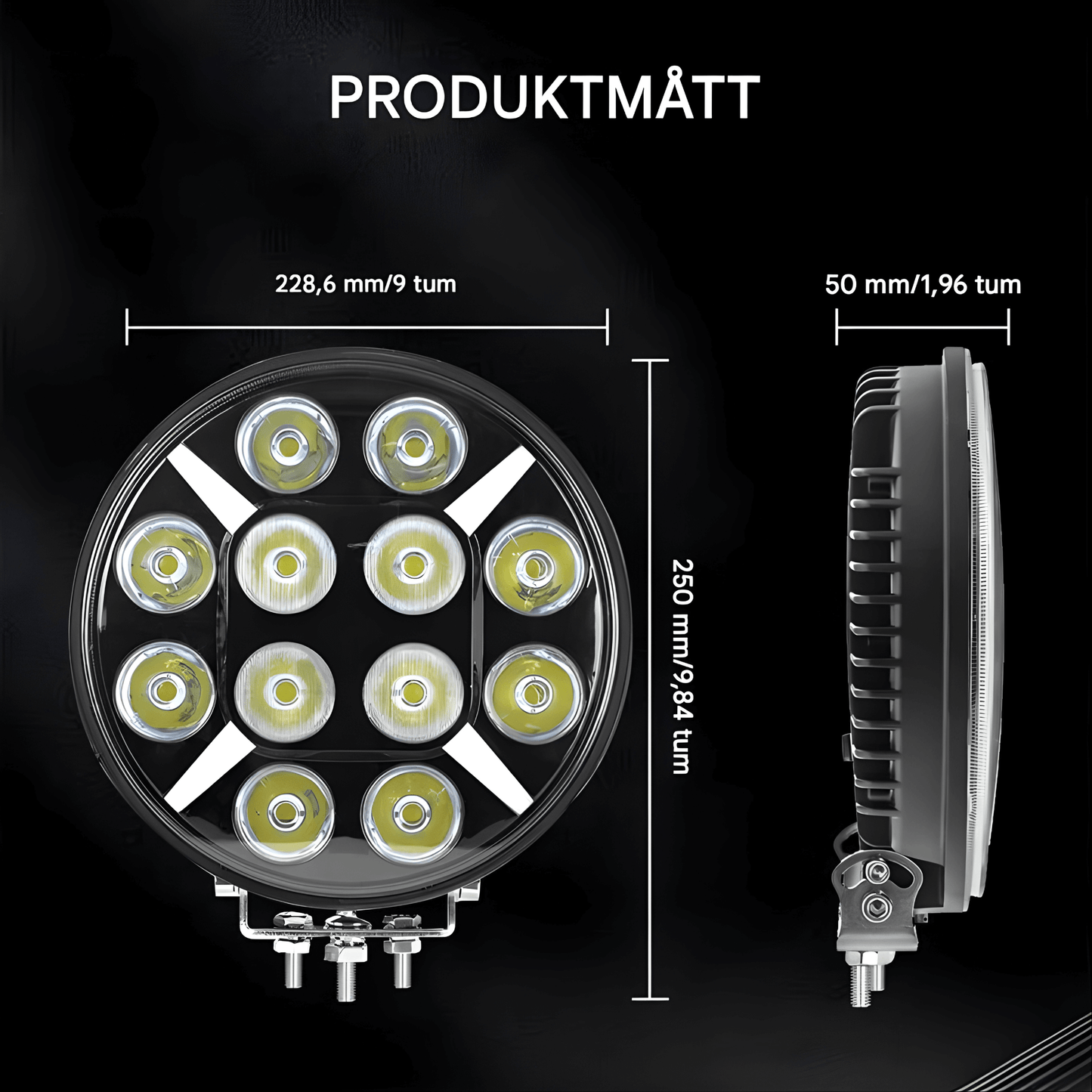 PRODUKTMÅTT

228,6 mm/9 tum

50 mm/1,96 tum

250 mm/9,84 tum